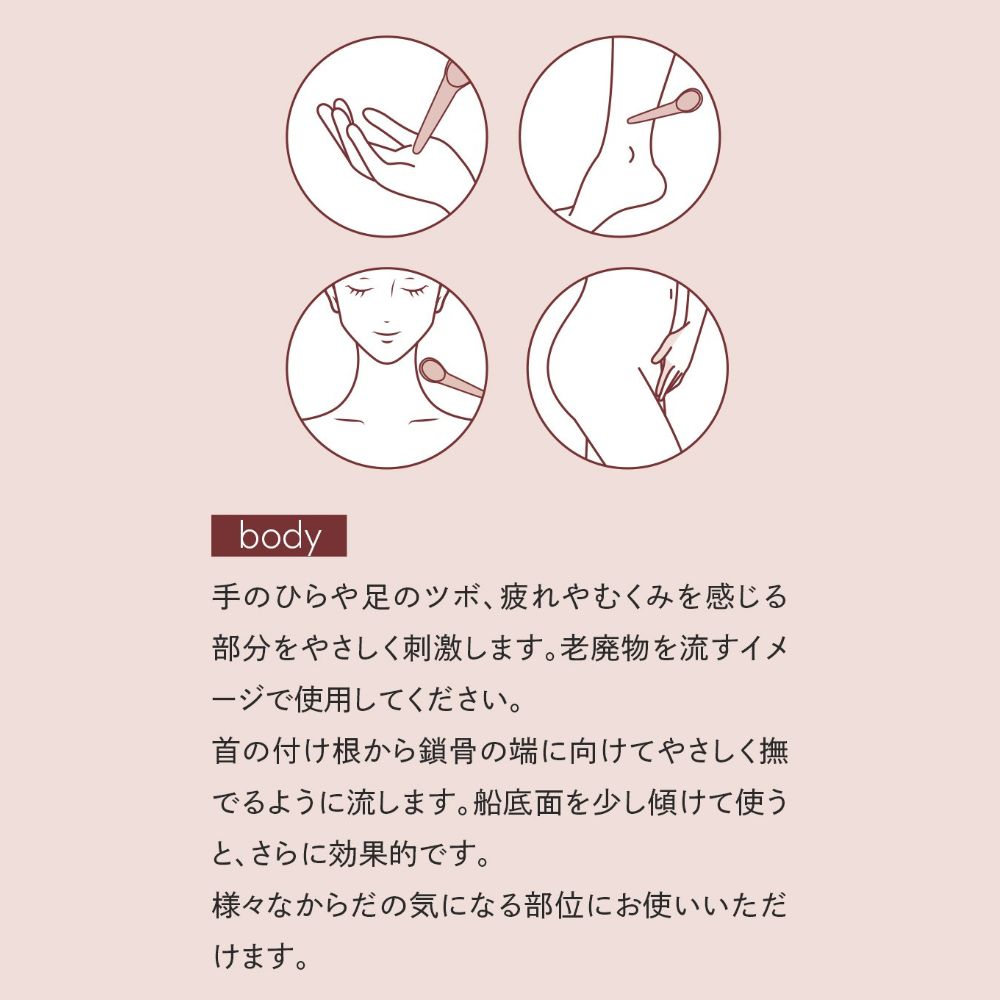 body

手のひらや足のツボ、疲れやむくみを感じる部分をやさしく刺激します。老廃物を流すイメージで使用してください。
首の付け根から鎖骨の端に向けてやさしく撫でるように流します。船底面を少し傾けて使うと、さらに効果的です。
様々なからだの気になる部位にお使いいただけます。