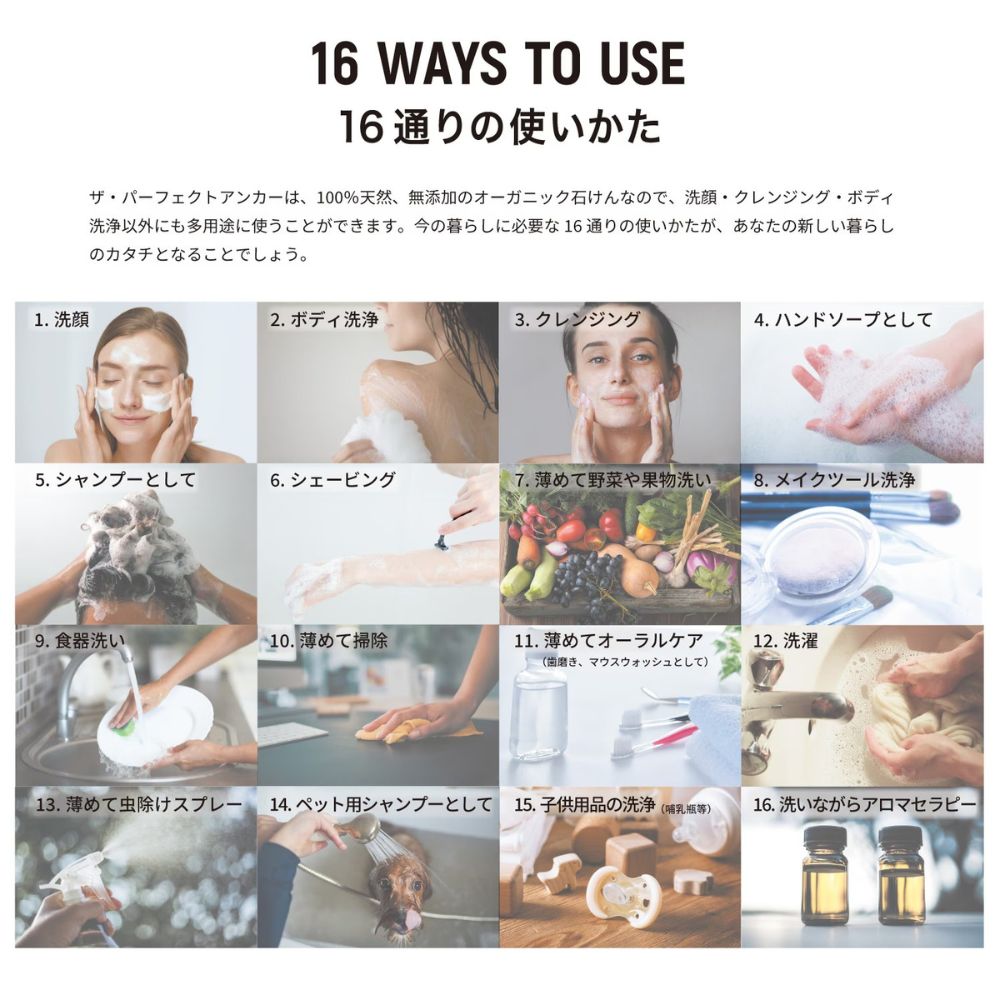 16 WAYS TO USE
16 通りの使いかた

ザ・パーフェクトアンカーは、100%天然、無添加のオーガニック石けんなので、洗顔・クレンジング・ボディ洗浄以外にも多用途に使うことができます。今の暮らしに必要な 16 通りの使いかたが、あなたの新しい暮らしのカタチとなることでしょう。

1. 洗顔
2. ボディ洗浄
3. クレンジング
4. ハンドソープとして
5. シャンプーとして
6. シェービング
7. 薄めて野菜や果物洗い
8. メイクツール洗浄
9. 食器洗い
10. 薄めて掃除
11. 薄めてオーラルケア
（歯磨き、マウスウォッシュとして）
12. 洗濯
13. 薄めて虫除けスプレー
14. ペット用シャンプーとして
15. 子供用品の洗浄（哺乳瓶等）
16. 洗いながらアロマセラピー